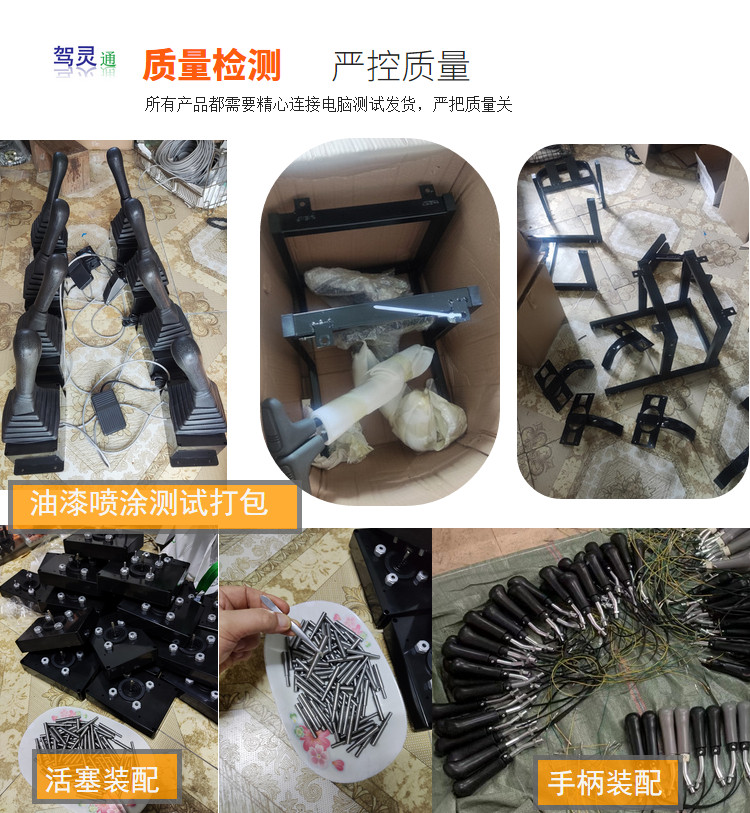 驾灵通

质量检测 严控质量

所有产品都需要精心连接电脑测试发货，严把质量关

油漆喷涂测试打包

活塞装配

手柄装配